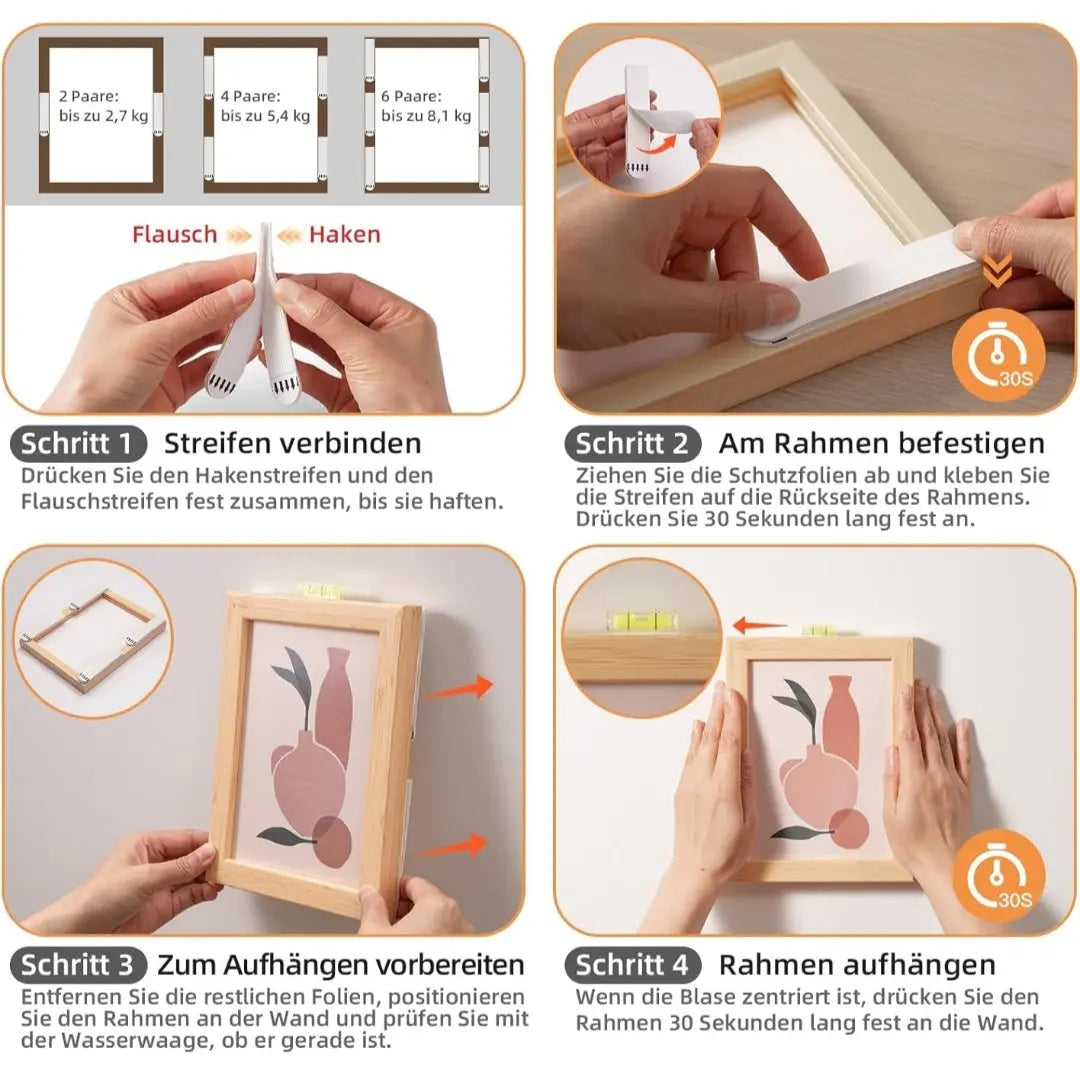 2 Paare:
bis zu 2,7 kg

4 Paare:
bis zu 5,4 kg

6 Paare:
bis zu 8,1 kg

Flausch Haken

Schritt 1 Streifen verbinden

Drücken Sie den Hakenstreifen und den Flauschstreifen fest zusammen, bis sie haften.

30S

Schritt 2 Am Rahmen befestigen

Ziehen Sie die Schutzfolien ab und kleben Sie die Streifen auf die Rückseite des Rahmens. Drücken Sie 30 Sekunden lang fest an.

Schritt 3 Zum Aufhängen vorbereiten

Entfernen Sie die restlichen Folien, positionieren Sie den Rahmen an der Wand und prüfen Sie mit der Wasserwaage, ob er gerade ist.

30S

Schritt 4 Rahmen aufhängen

Wenn die Blase zentriert ist, drücken Sie den Rahmen 30 Sekunden lang fest an die Wand.